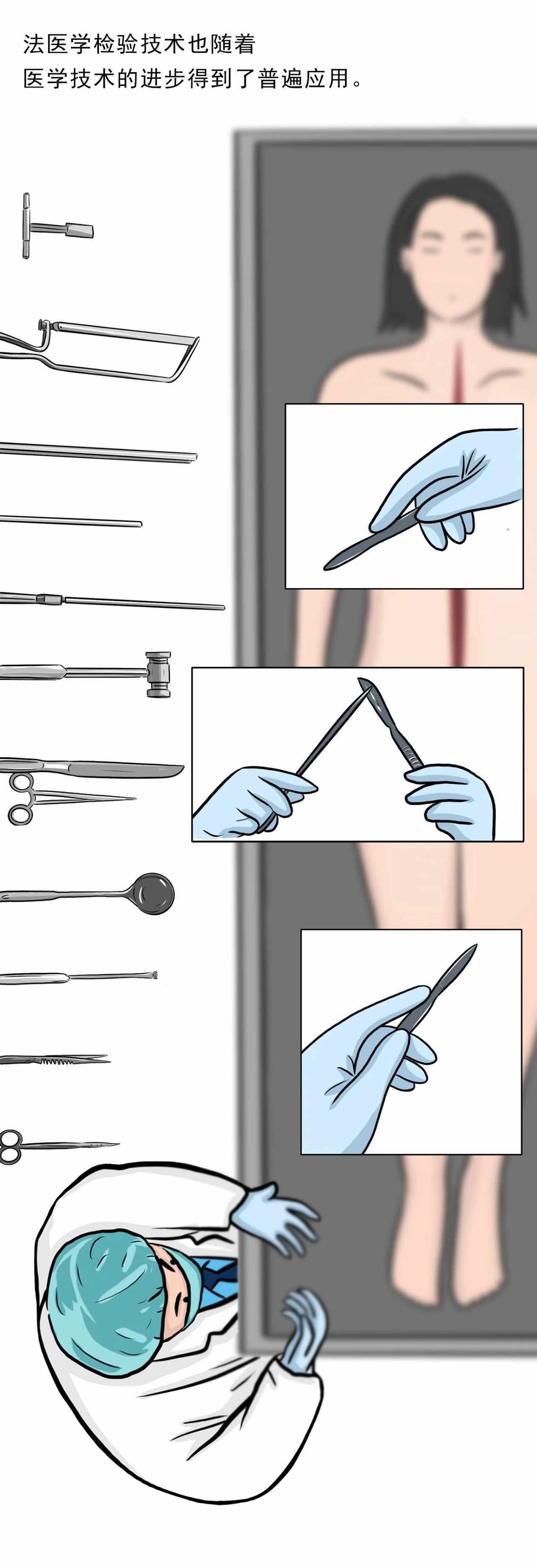 法医学检验技术也随着
医学技术的进步得到了普遍应用。